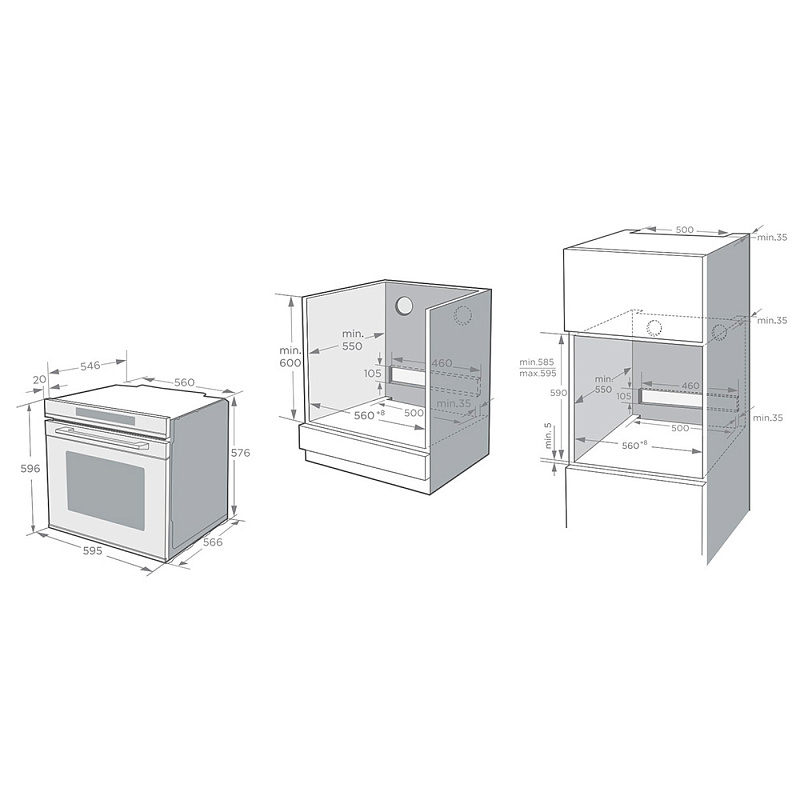 546
20
560
596
576
595
566

min.
600
min.
550
460
105
$560^{+8}$
500
min.35

500
min.35
min.35
min.585
max.595
590
min.
550
460
105
500
min.35
min. 5
$560^{+8}$