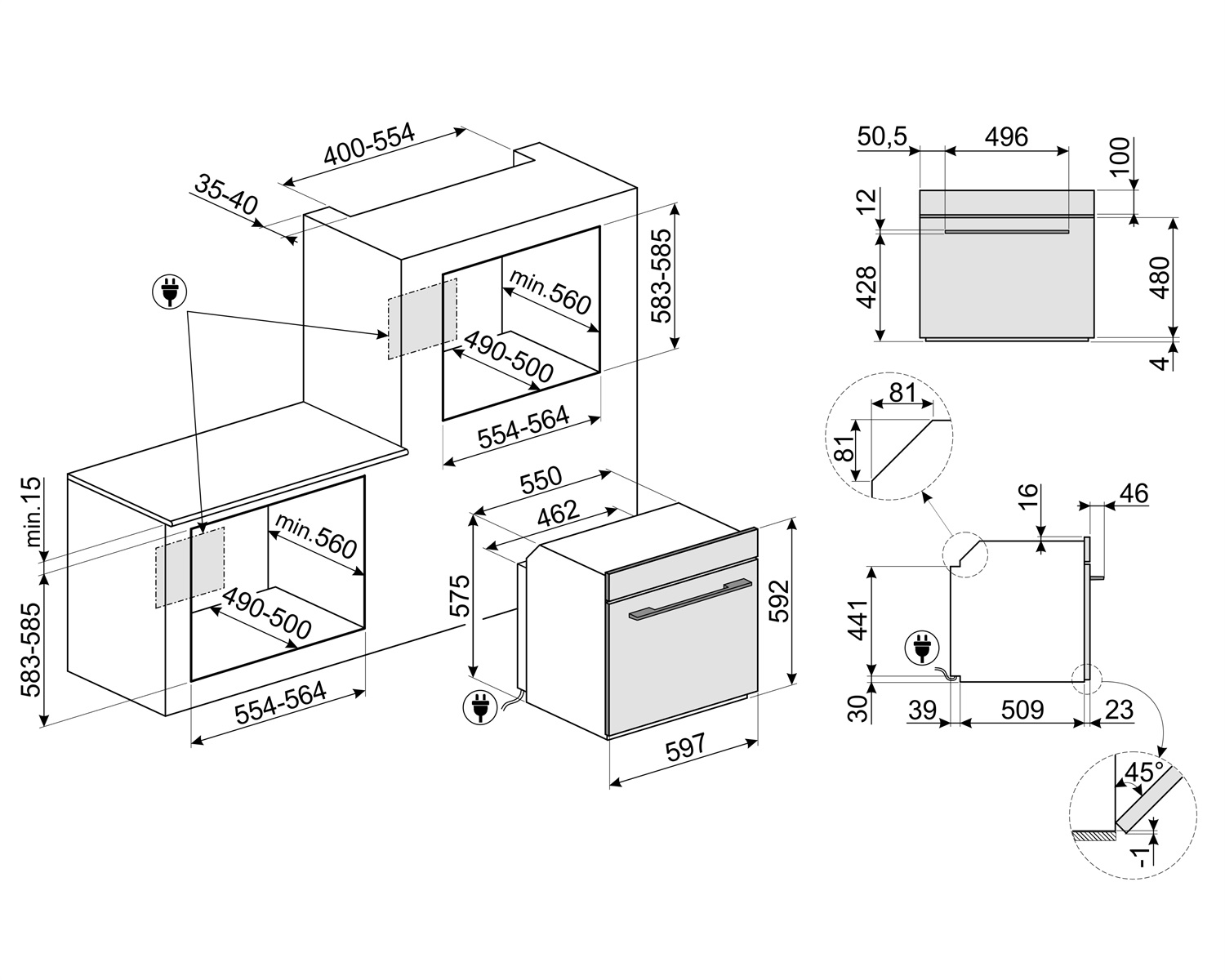 400-554
35-40
583-585
min.560
490-500
554-564
min.15
583-585
min.560
490-500
554-564
550
462
575
592
597
50,5
496
100
12
428
480
4
81
81
16
46
441
30
39
509
23
45°
-1