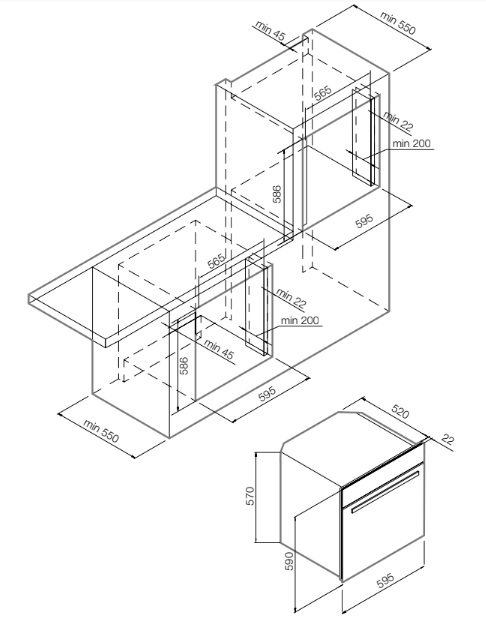 min 550
min 45
565
min 22
min 200
586
595
565
min 22
min 200
min 45
586
595
min 550
520
22
570
590
595