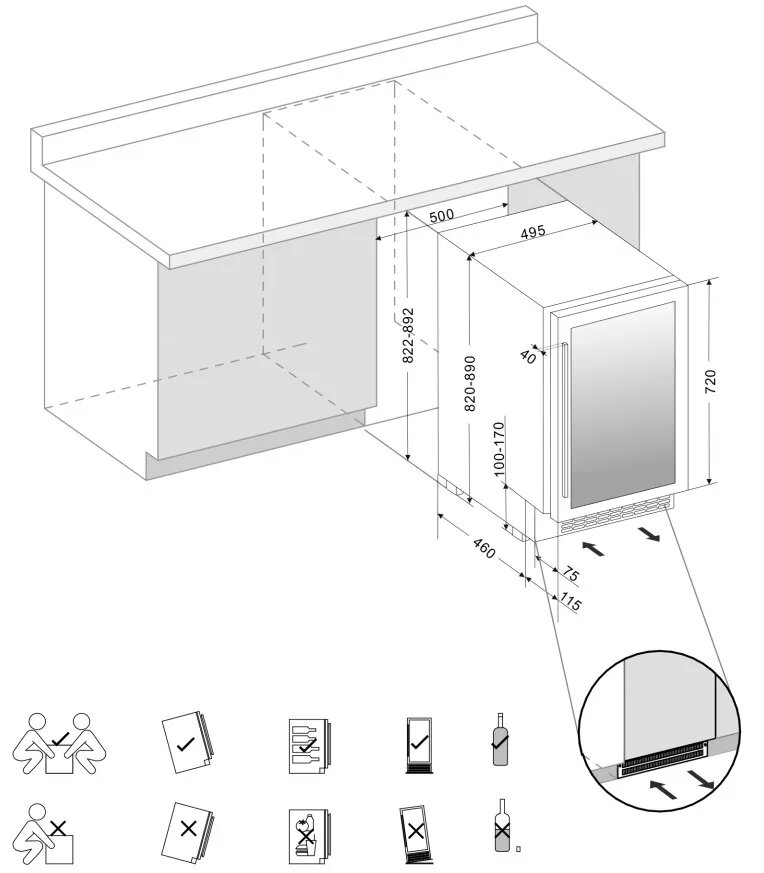 500
495
822-892
820-890
40
720
100-170
460
75
115