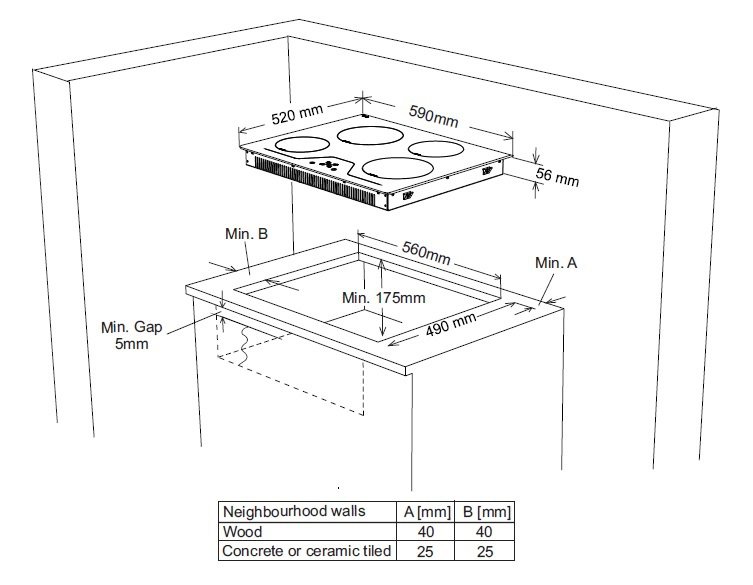 520 mm
590mm
56 mm
Min. B
560mm
Min. A
Min. 175mm
Min. Gap
5mm
490 mm

| Neighbourhood walls | A [mm] | B [mm] |
|---|---|---|
| Wood | 40 | 40 |
| Concrete or ceramic tiled | 25 | 25 |