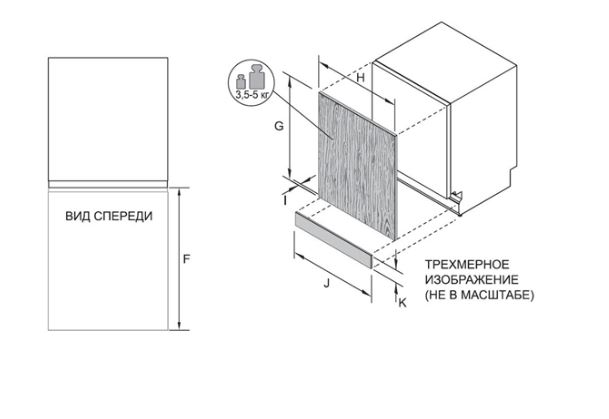 ВИД СПЕРЕДИ

F

3,5-5 кг

H

G

I

J

K

ТРЕХМЕРНОЕ ИЗОБРАЖЕНИЕ (НЕ В МАСШТАБЕ)