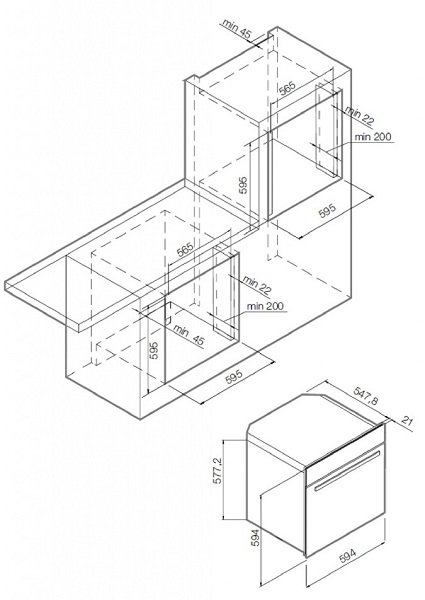 min 45
565
min 22
min 200
595
595
565
min 22
min 200
min 45
595
595
547,8
21
577,2
594
594