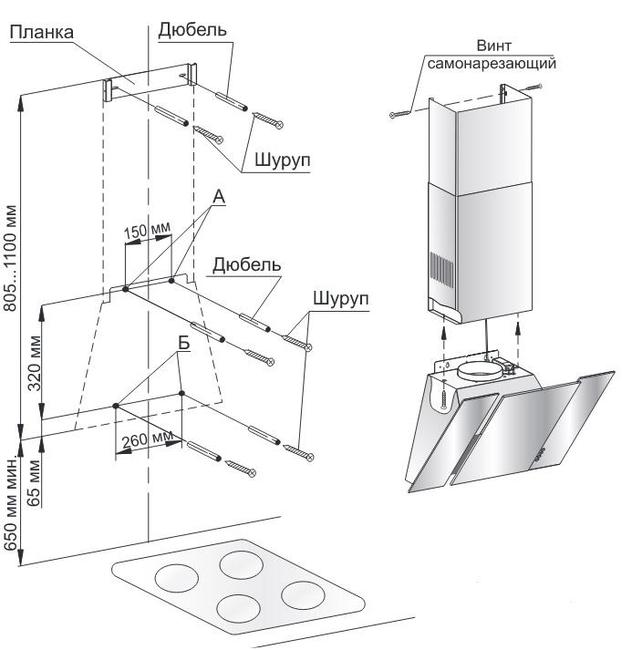 Планка
Дюбель
Шуруп
805...1100 мм
А
150 мм
Дюбель
Шуруп
320 мм
Б
260 мм
65 мм
650 мм мин.
Винт самонарезающий