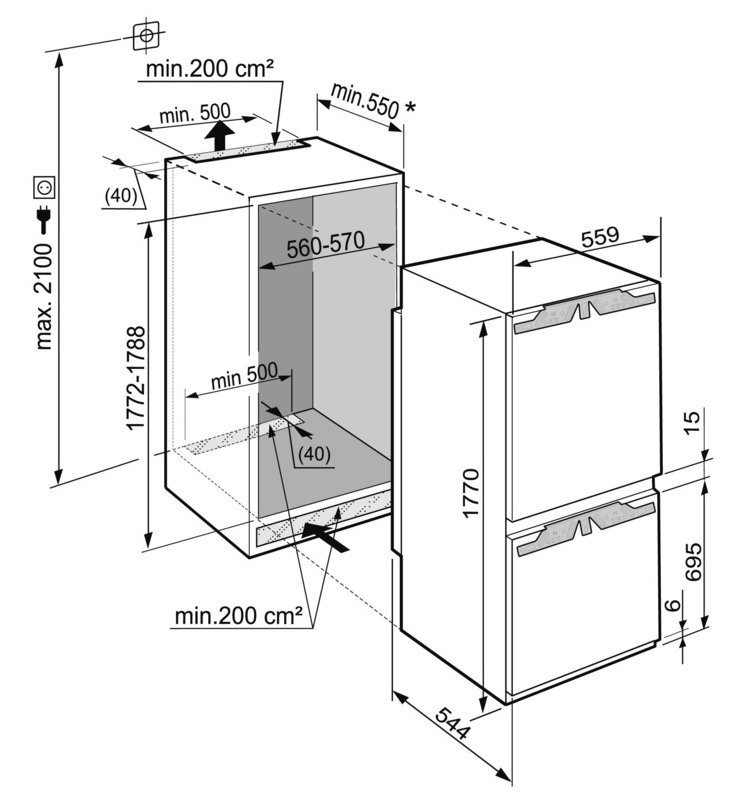 min.200 cm²
min. 500
min.550 *
(40)
max. 2100
560-570
559
1772-1788
min 500
(40)
1770
15
695
6
min.200 cm²
544